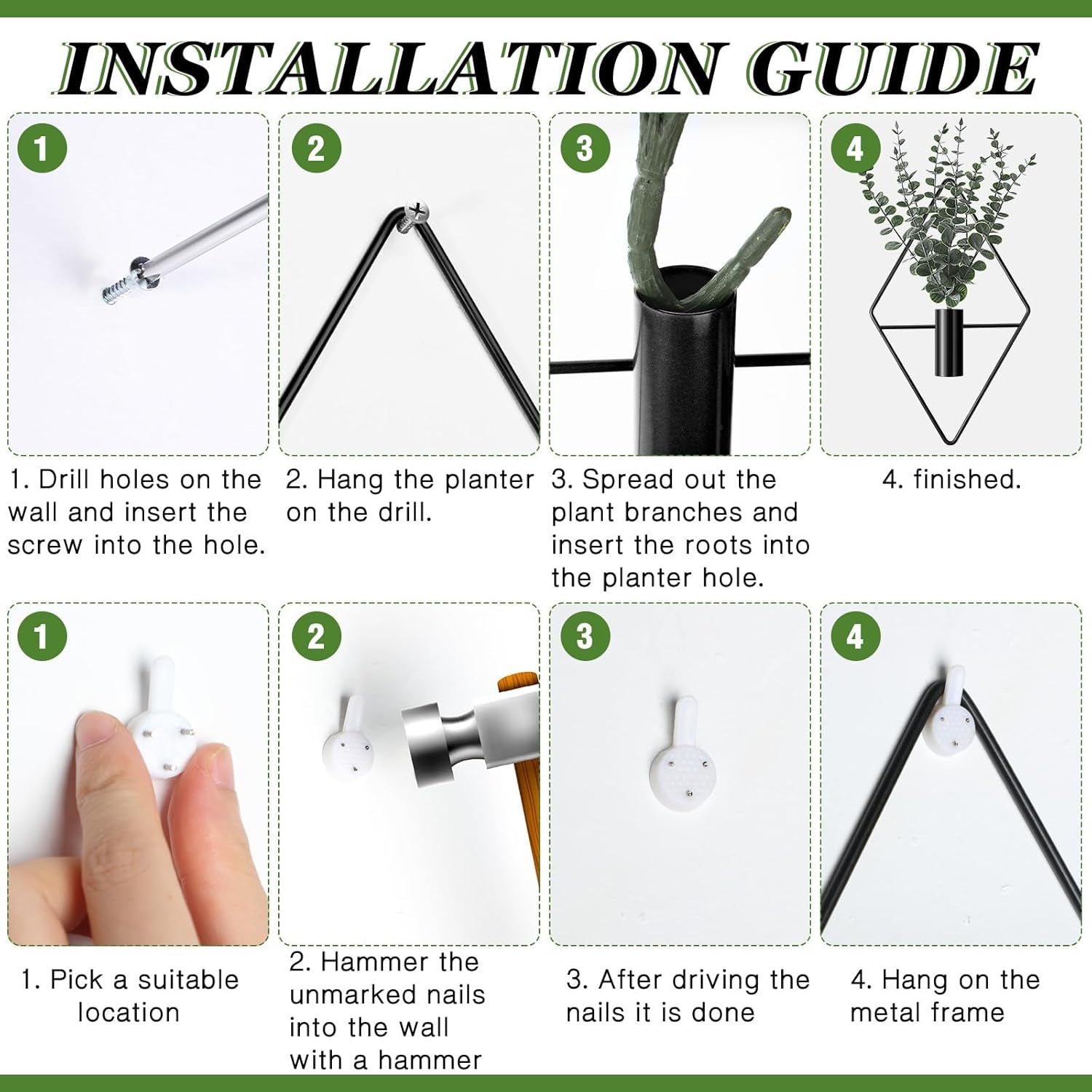 INSTALLATION GUIDE

1

2

3

4

1. Drill holes on the wall and insert the screw into the hole.

2. Hang the planter on the drill.

3. Spread out the plant branches and insert the roots into the planter hole.

4. finished.

1

2

3

4

1. Pick a suitable location

2. Hammer the unmarked nails into the wall with a hammer

3. After driving the nails it is done

4. Hang on the metal frame